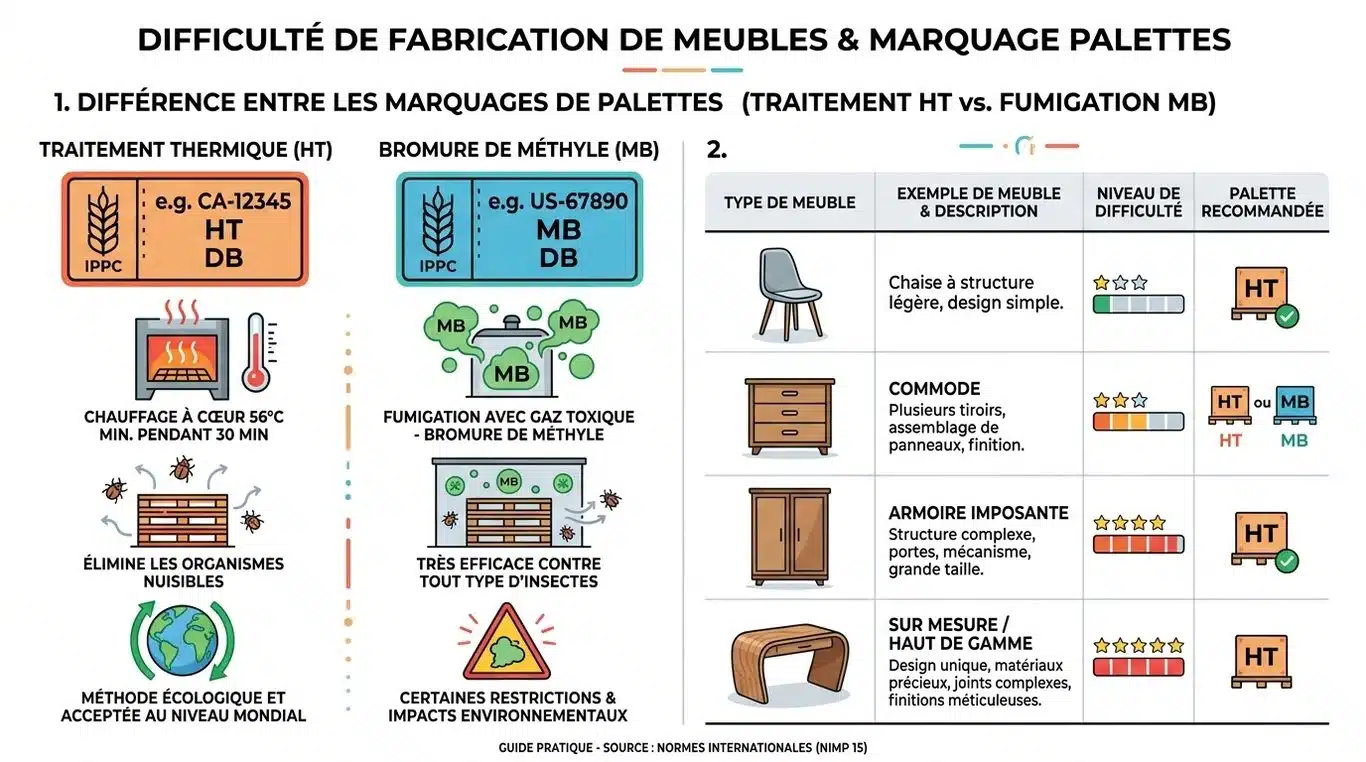 DIFFICULTÉ DE FABRICATION DE MEUBLES & MARQUAGE PALETTES

1. DIFFÉRENCE ENTRE LES MARQUAGES DE PALETTES (TRAITEMENT HT vs. FUMIGATION MB)

TRAITEMENT THERMIQUE (HT)

IPPC e.g. CA-12345 HT DB

CHAUFFAGE À CŒUR 56°C MIN. PENDANT 30 MIN

ÉLIMINE LES ORGANISMES NUISIBLES

MÉTHODE ÉCOLOGIQUE ET ACCEPTÉE AU NIVEAU MONDIAL

BROMURE DE MÉTHYLE (MB)

IPPC e.g. US-67890 MB DB

MB MB MB

FUMIGATION AVEC GAZ TOXIQUE - BROMURE DE MÉTHYLE

MB

TRÈS EFFICACE CONTRE TOUT TYPE D'INSECTES

CERTAINES RESTRICTIONS & IMPACTS ENVIRONNEMENTAUX

2.

| TYPE DE MEUBLE | EXEMPLE DE MEUBLE & DESCRIPTION | NIVEAU DE DIFFICULTÉ | PALETTE RECOMMANDÉE |
|---|---|---|---|
| | Chaise à structure légère, design simple. | | HT |
| | COMMODE Plusieurs tiroirs, assemblage de panneaux, finition. | | HT ou MB HT MB |
| | ARMOIRE IMPOSANTE Structure complexe, portes, mécanisme, grande taille. | | HT |
| | SUR MESURE / HAUT DE GAMME Design unique, matériaux précieux, joints complexes, finitions méticuleuses. | | HT |

GUIDE PRATIQUE - SOURCE : NORMES INTERNATIONALES (NIMP 15)