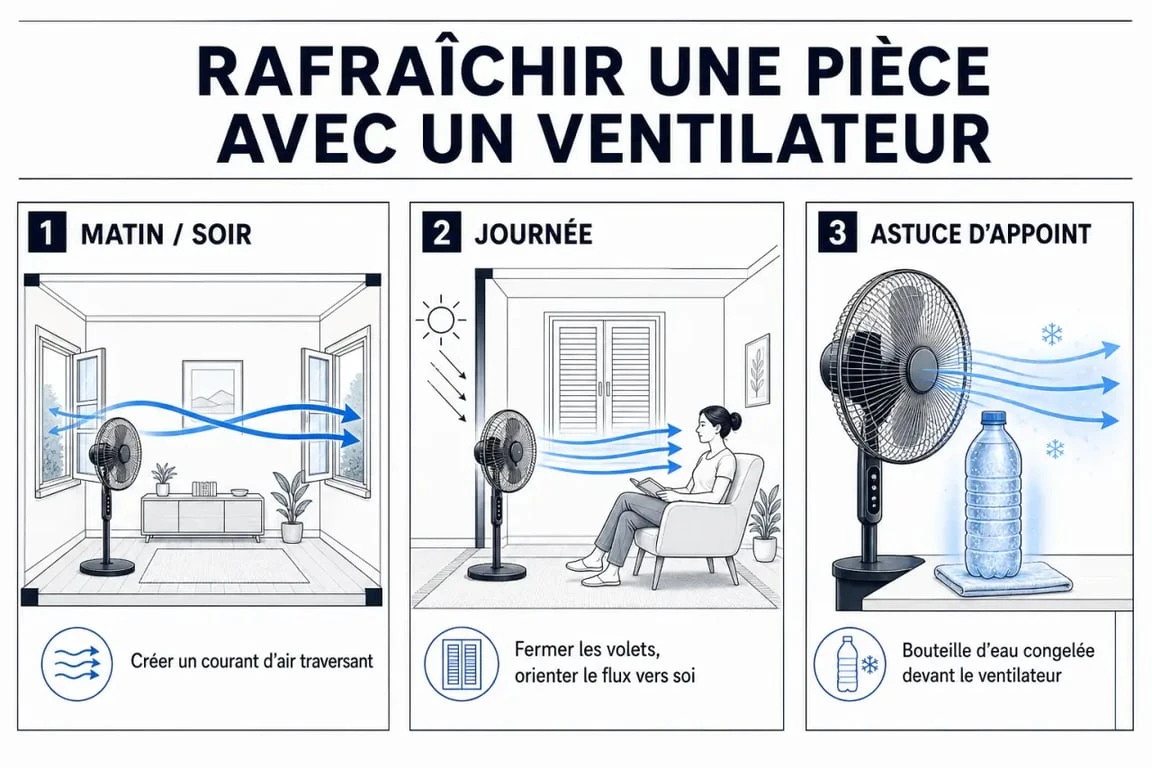 RAFRAÎCHIR UNE PIÈCE AVEC UN VENTILATEUR

1 MATIN / SOIR

Créer un courant d'air traversant

2 JOURNÉE

Fermer les volets, orienter le flux vers soi

3 ASTUCE D'APPOINT

Bouteille d'eau congelée devant le ventilateur